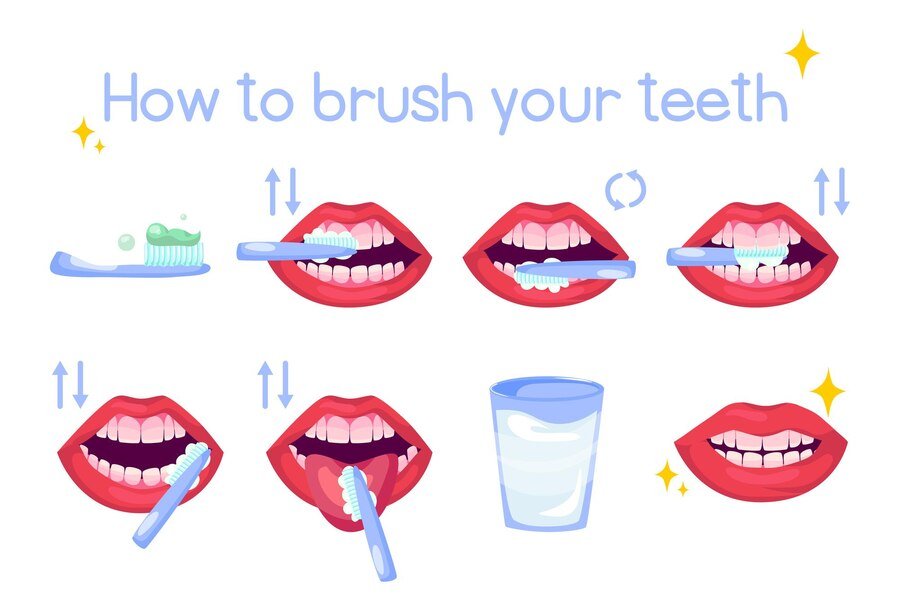 How to brush your teeth